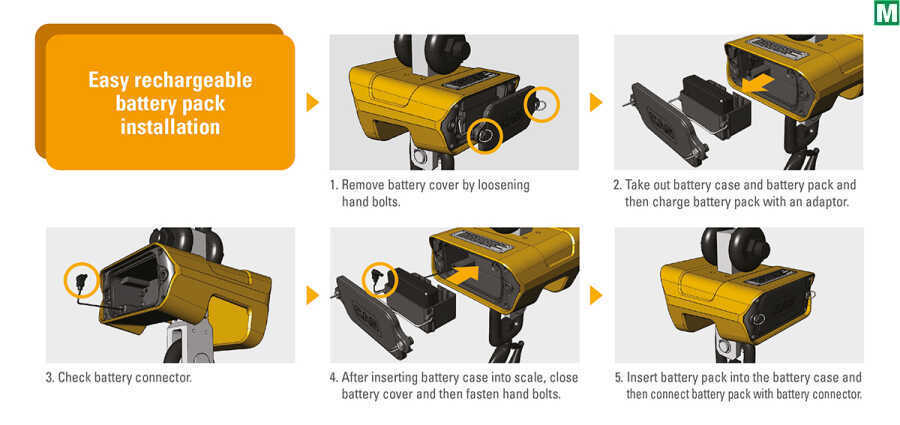 M

Easy rechargeable battery pack installation

1. Remove battery cover by loosening hand bolts.

2. Take out battery case and battery pack and then charge battery pack with an adaptor.

3. Check battery connector.

4. After inserting battery case into scale, close battery cover and then fasten hand bolts.

5. Insert battery pack into the battery case and then connect battery pack with battery connector.